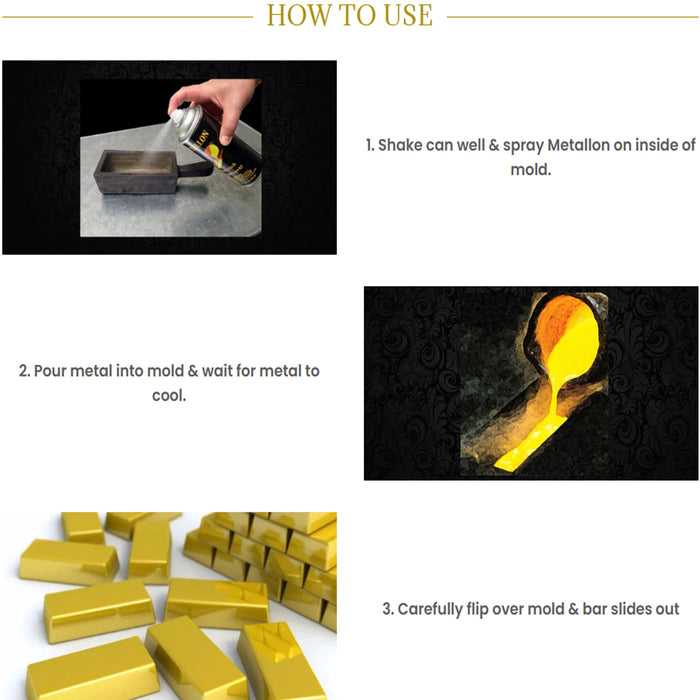 HOW TO USE

LON

1. Shake can well & spray Metallon on inside of mold.

2. Pour metal into mold & wait for metal to cool.

3. Carefully flip over mold & bar slides out