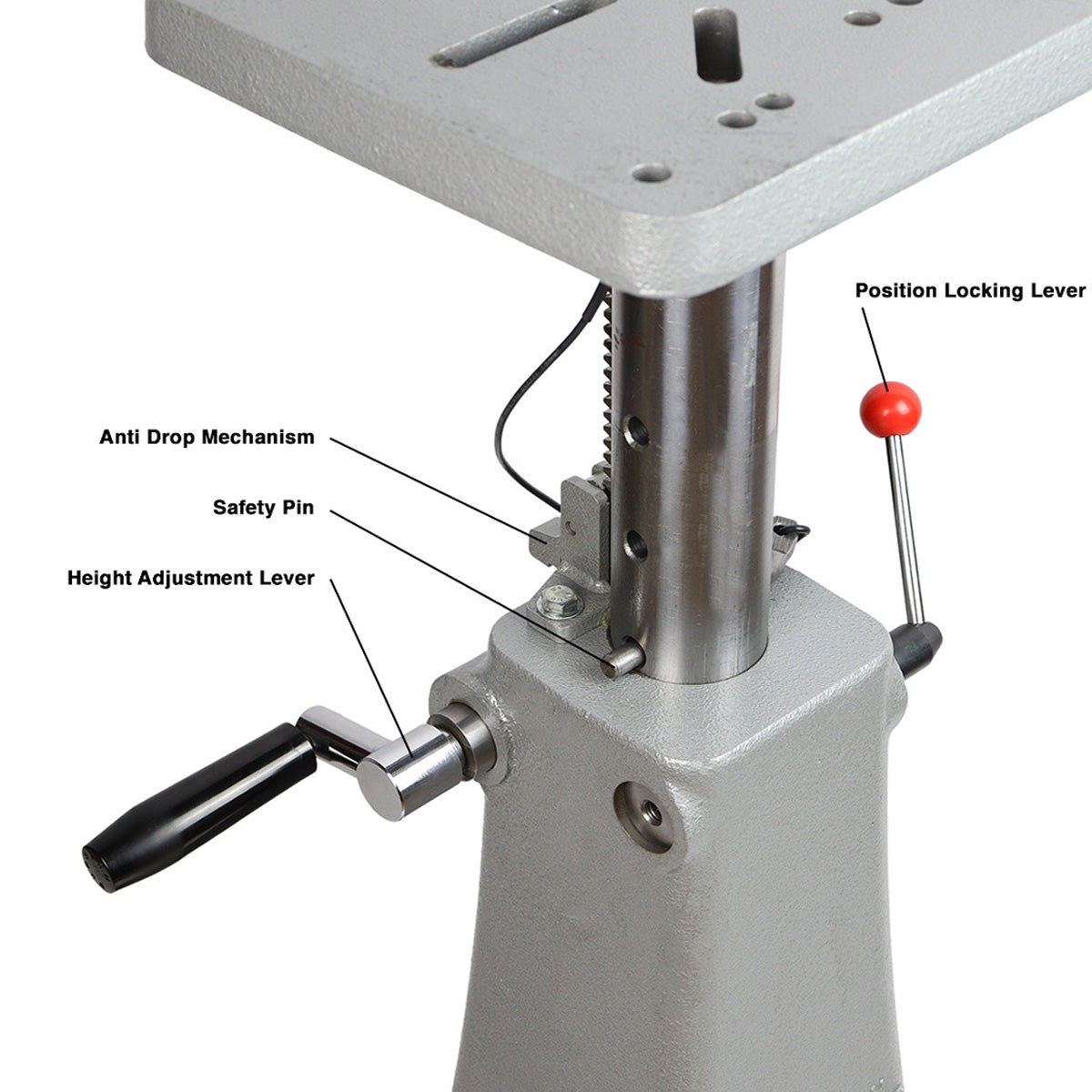 Position Locking Lever

Anti Drop Mechanism

Safety Pin

Height Adjustment Lever