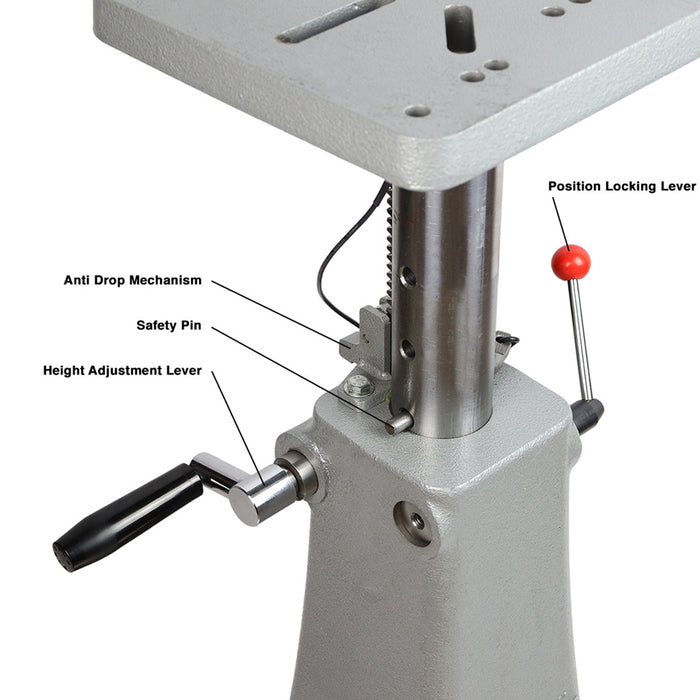 Position Locking Lever

Anti Drop Mechanism

Safety Pin

Height Adjustment Lever